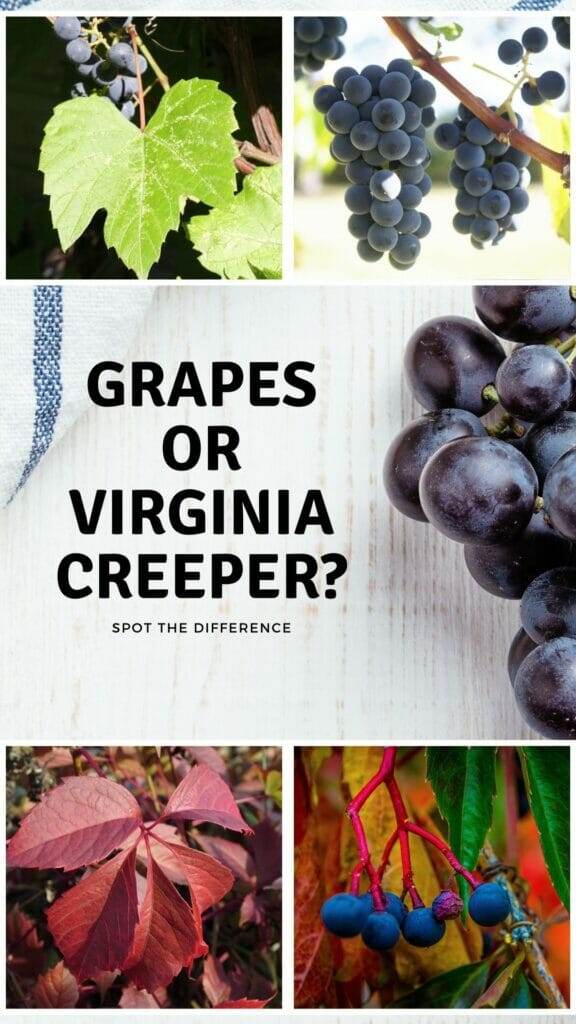 GRAPES OR VIRGINIA CREEPER?

SPOT THE DIFFERENCE